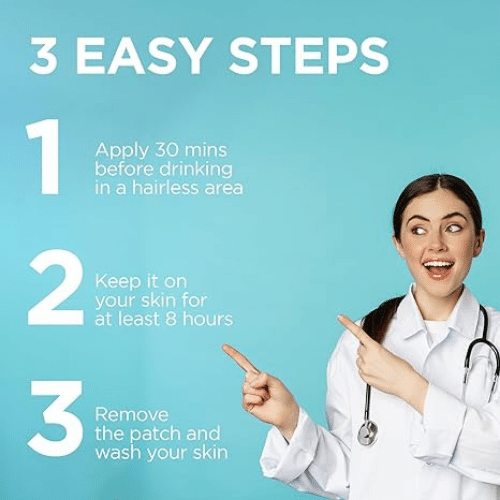 3 EASY STEPS

1

Apply 30 mins before drinking in a hairless area

2

Keep it on your skin for at least 8 hours

3

Remove the patch and wash your skin